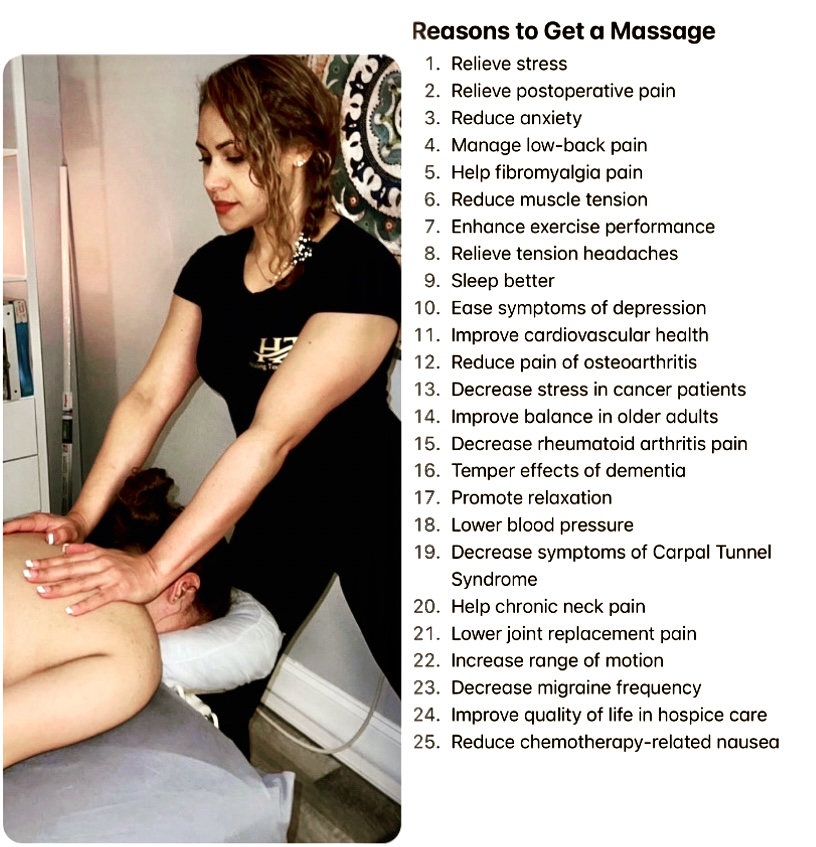 Reasons to Get a Massage

1. Relieve stress
2. Relieve postoperative pain
3. Reduce anxiety
4. Manage low-back pain
5. Help fibromyalgia pain
6. Reduce muscle tension
7. Enhance exercise performance
8. Relieve tension headaches
9. Sleep better
10. Ease symptoms of depression
11. Improve cardiovascular health
12. Reduce pain of osteoarthritis
13. Decrease stress in cancer patients
14. Improve balance in older adults
15. Decrease rheumatoid arthritis pain
16. Temper effects of dementia
17. Promote relaxation
18. Lower blood pressure
19. Decrease symptoms of Carpal Tunnel Syndrome
20. Help chronic neck pain
21. Lower joint replacement pain
22. Increase range of motion
23. Decrease migraine frequency
24. Improve quality of life in hospice care
25. Reduce chemotherapy-related nausea